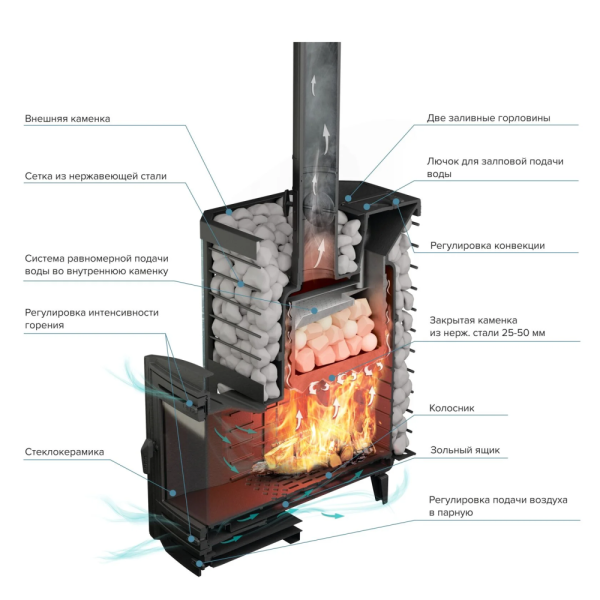 Внешняя каменка

Сетка из нержавеющей стали

Система равномерной подачи воды во внутреннюю каменку

Регулировка интенсивности горения

Стеклокерамика

Две заливные горловины

Лючок для залповой подачи воды

Регулировка конвекции

Закрытая каменка из нерж. стали 25-50 мм

Колосник

Зольный ящик

Регулировка подачи воздуха в парную